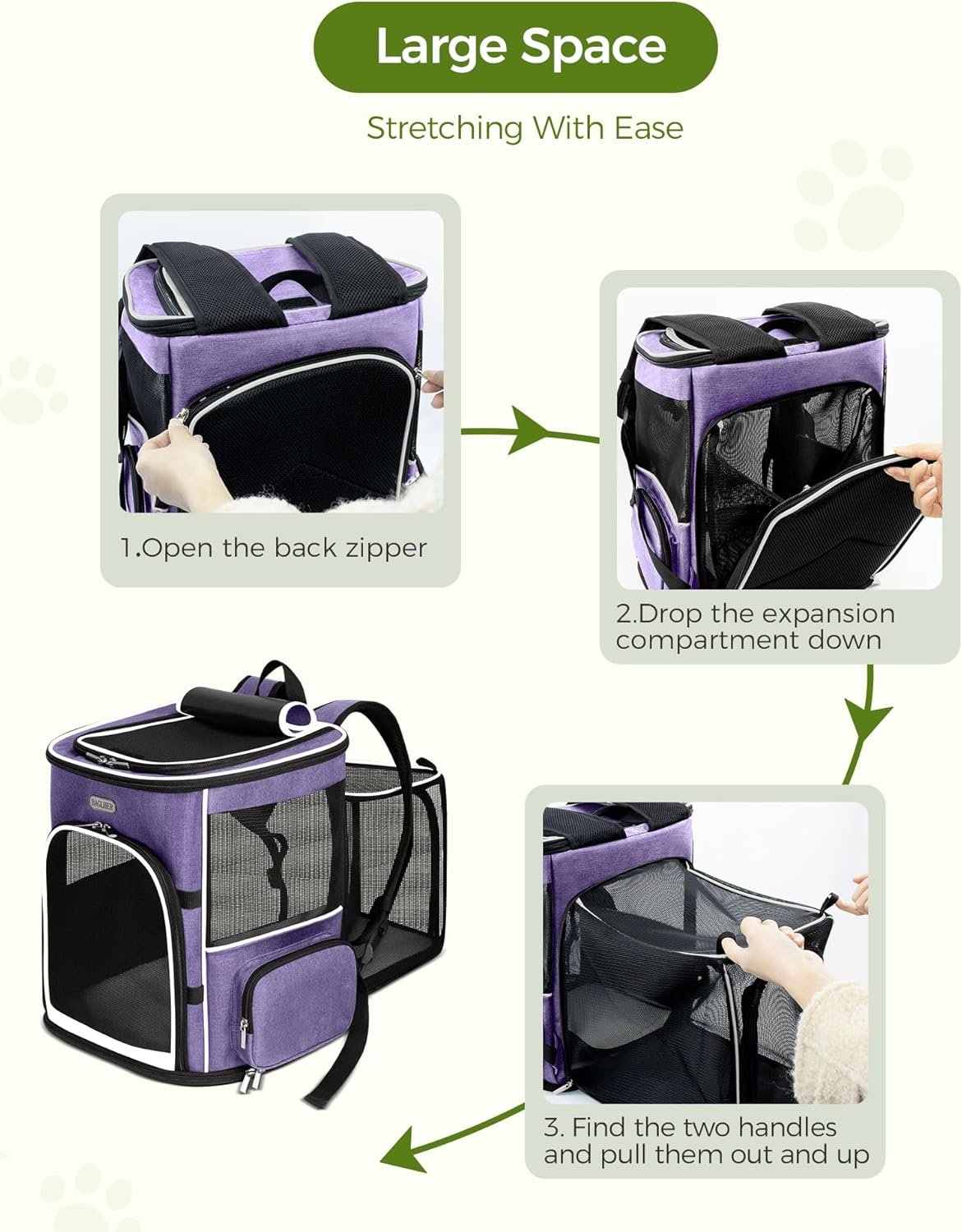 Large Space

Stretching With Ease

1.Open the back zipper

2.Drop the expansion compartment down

BAGLHER

3. Find the two handles and pull them out and up