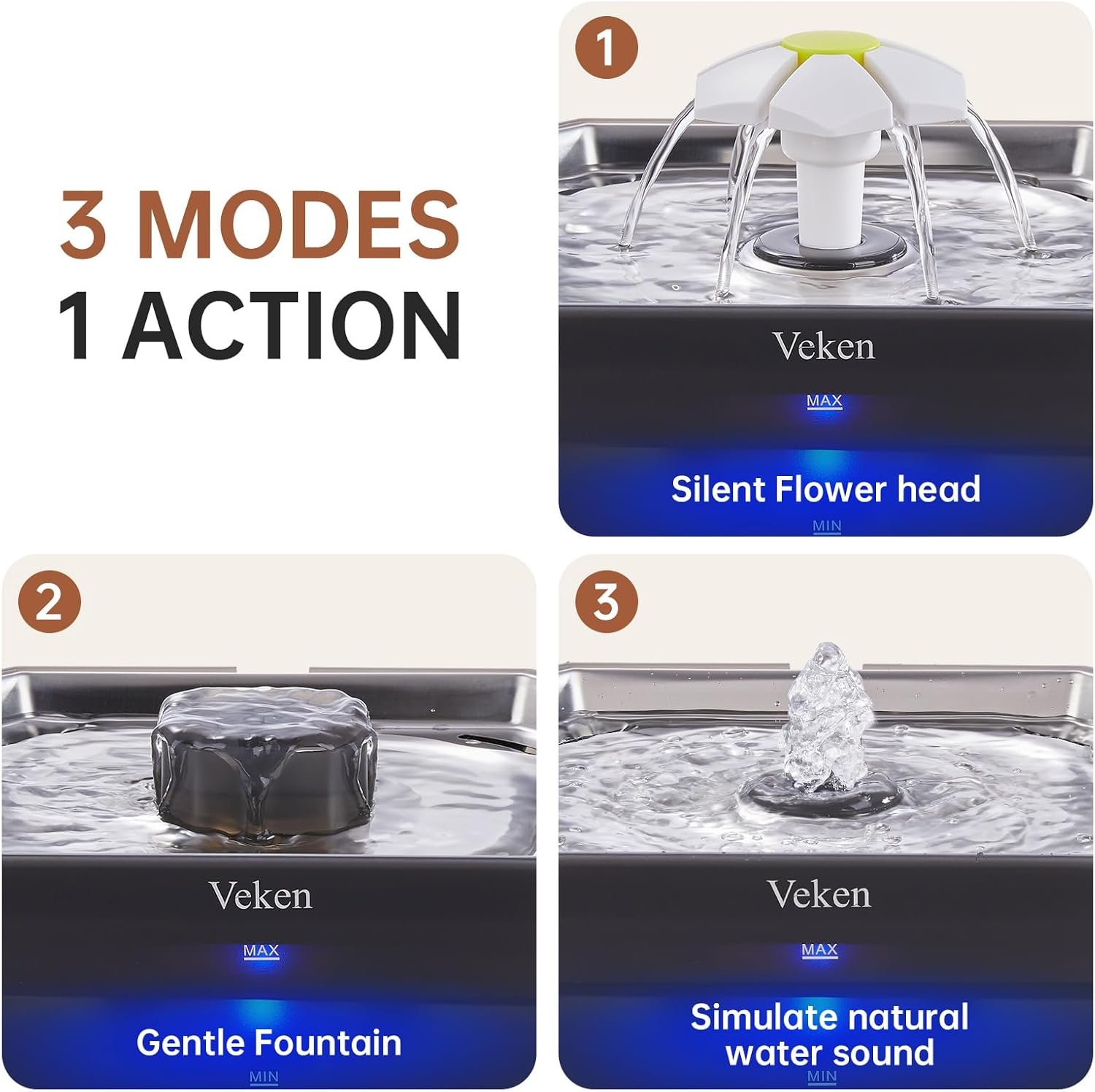 3 MODES
1 ACTION

1

Veken

MAX

Silent Flower head

MIN

2

Veken

MAX

Gentle Fountain

MIN

3

Veken

MAX

Simulate natural water sound

MIN