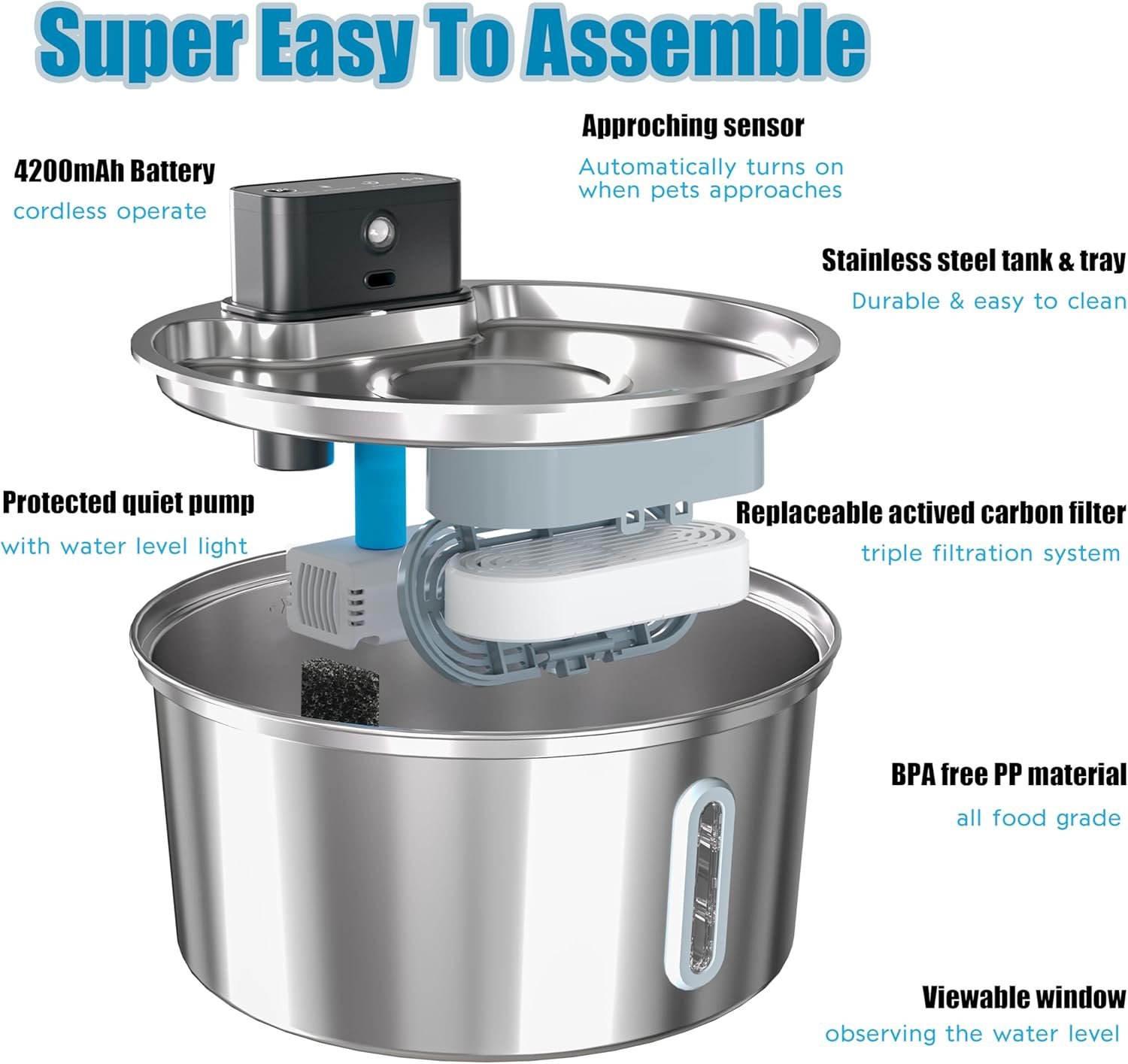 Super Easy To Assemble

Approching sensor

Automatically turns on when pets approaches

4200mAh Battery

cordless operate

Stainless steel tank & tray

Durable & easy to clean

Protected quiet pump

with water level light

Replaceable actived carbon filter

triple filtration system

BPA free PP material

all food grade

Viewable window

observing the water level