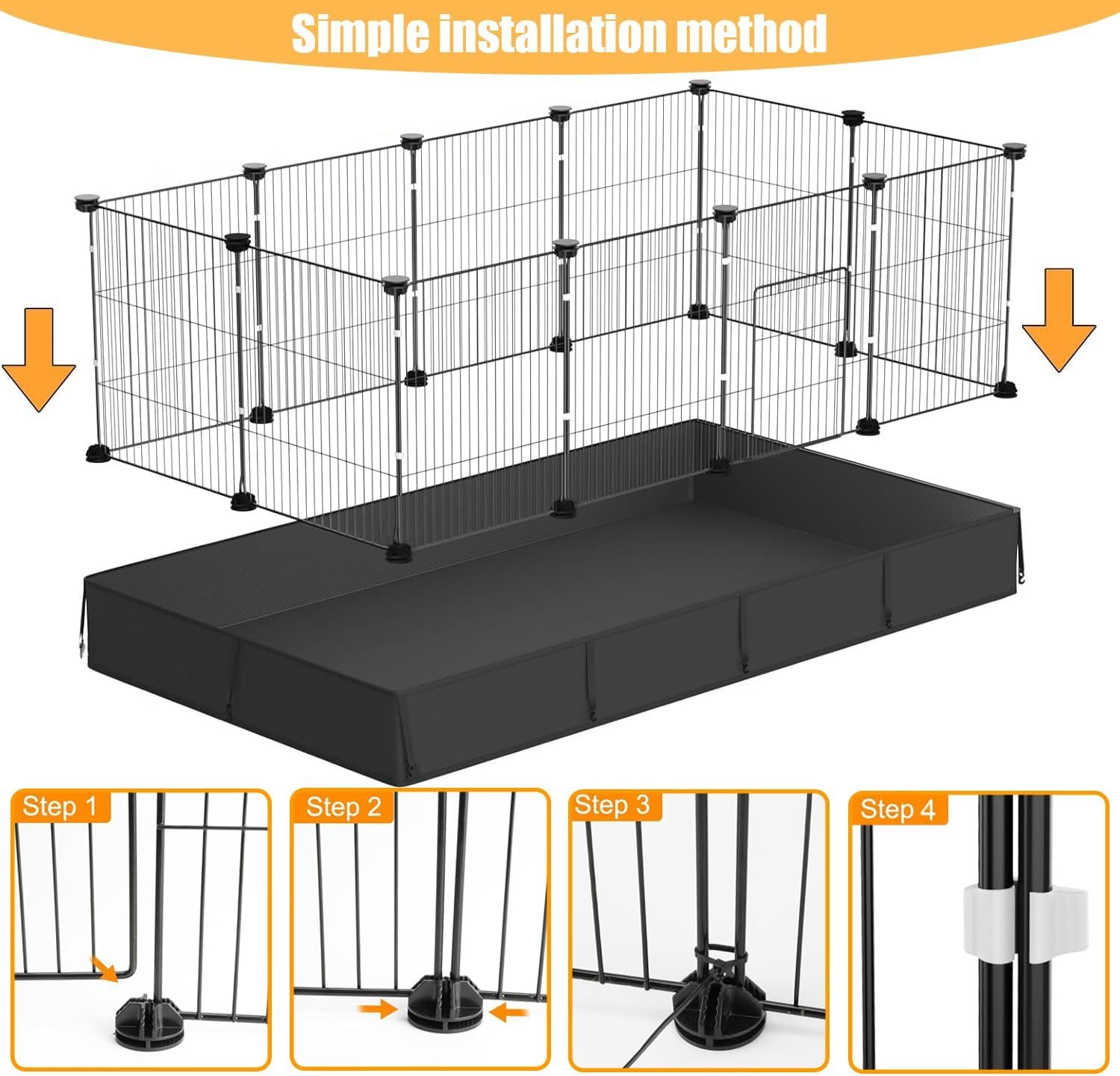 Simple installation method

Step 1

Step 2

Step 3

Step 4