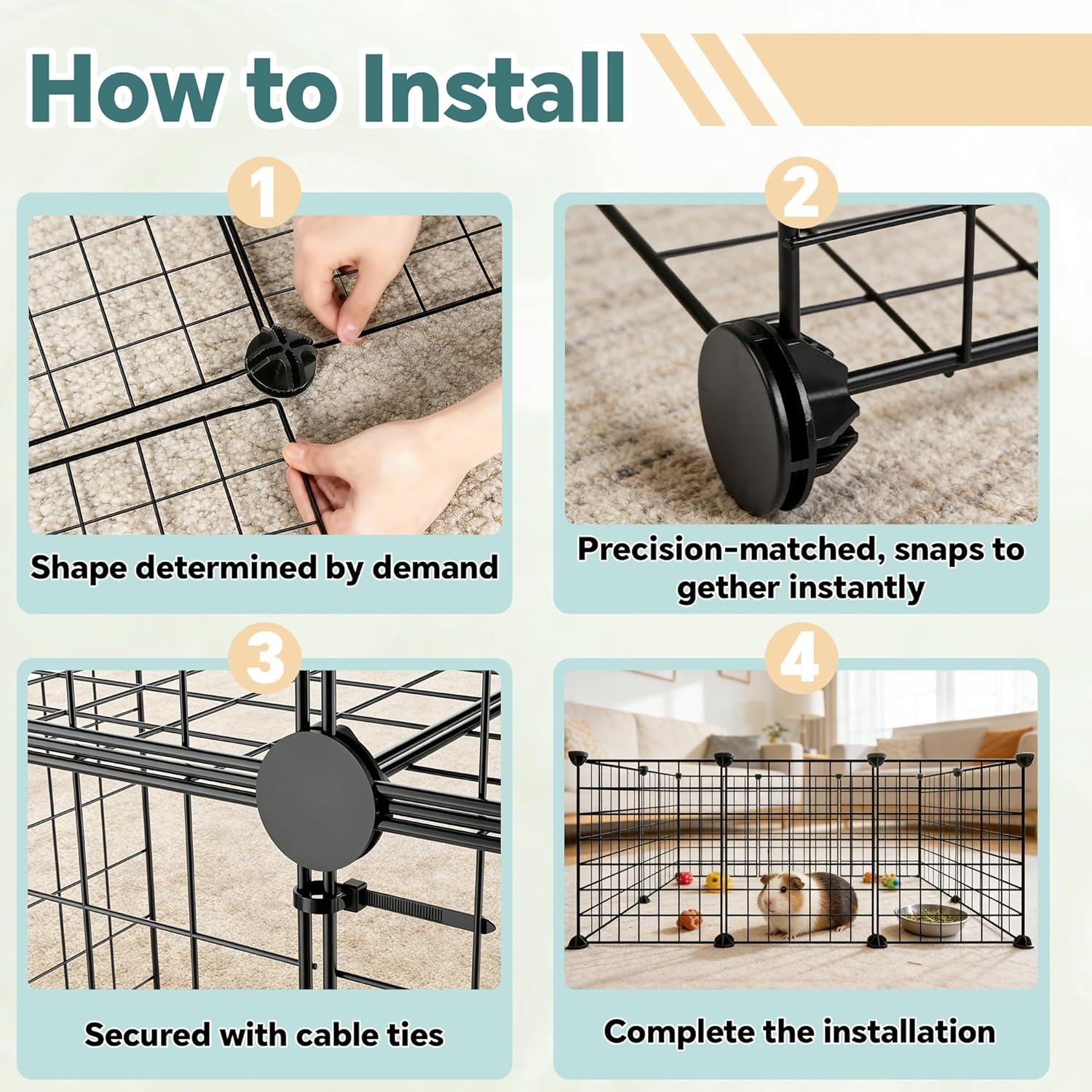 How to Install

1

Shape determined by demand

2

Precision-matched, snaps to gether instantly

3

Secured with cable ties

4

Complete the installation